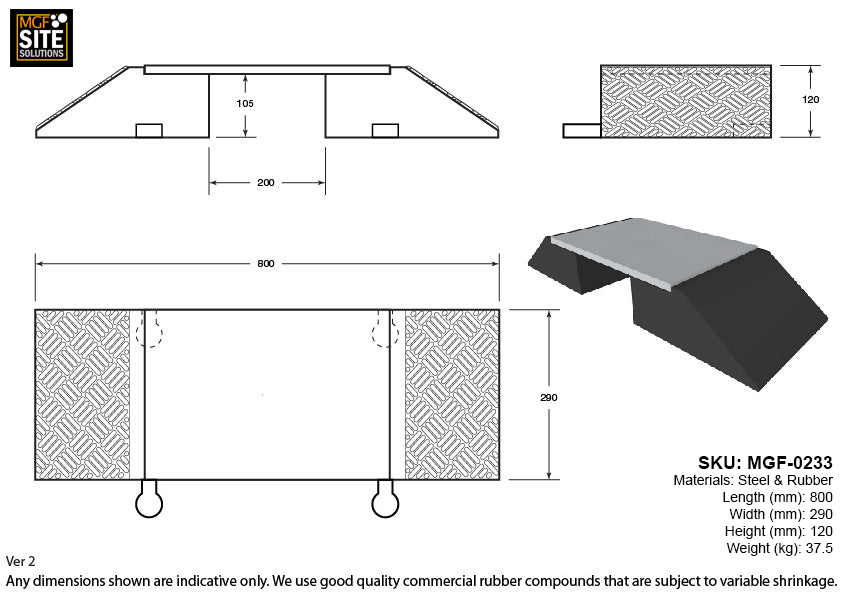 MGF SITE SOLUTIONS

105

200

120

800

290

SKU: MGF-0233
Materials: Steel & Rubber
Length (mm): 800
Width (mm): 290
Height (mm): 120
Weight (kg): 37.5

Ver 2
Any dimensions shown are indicative only. We use good quality commercial rubber compounds that are subject to variable shrinkage.